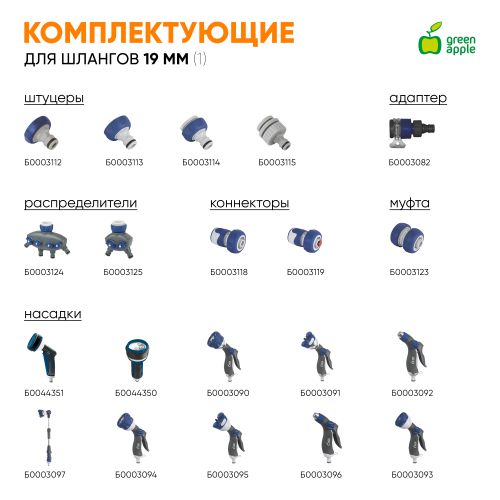 КОМПЛЕКТУЮЩИЕ
ДЛЯ ШЛАНГОВ 19 ММ (1)

green apple

штуцеры

Б0003112 Б0003113 Б0003114 Б0003115

адаптер

Б0003082

распределители

Б0003124 Б0003125

коннекторы

Б0003118 Б0003119

муфта

Б0003123

насадки

Б0044351 Б0044350 Б0003090 Б0003091 Б0003092

Б0003097 Б0003094 Б0003095 Б0003096 Б0003093