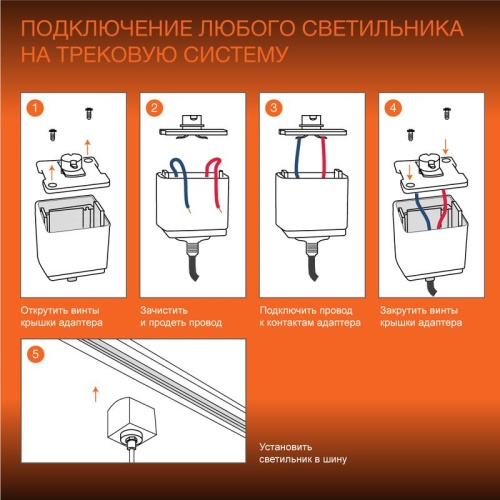 ПОДКЛЮЧЕНИЕ ЛЮБОГО СВЕТИЛЬНИКА НА ТРЕКОВУЮ СИСТЕМУ

1

Открутить винты крышки адаптера

2

Зачистить и продеть провод

3

Подключить провод к контактам адаптера

4

Закрутить винты крышки адаптера

5

Установить светильник в шину