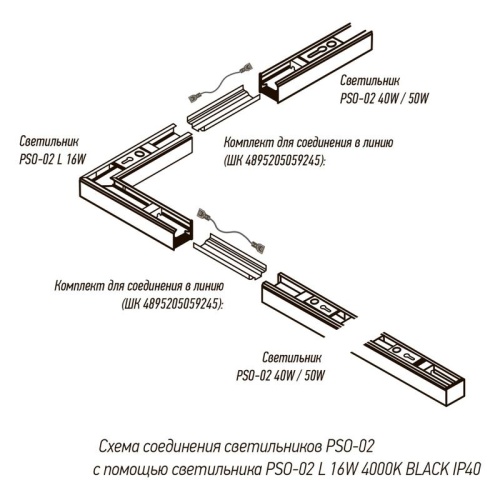 Светильник
PSO-02 40W / 50W

Светильник
PSO-02 L 16W

Комплект для соединения в линию
(ШК 4895205059245):

Комплект для соединения в линию
(ШК 4895205059245):

Светильник
PSO-02 40W / 50W

Схема соединения светильников PSO-02
с помощью светильника PSO-02 L 16W 4000K BLACK IP40